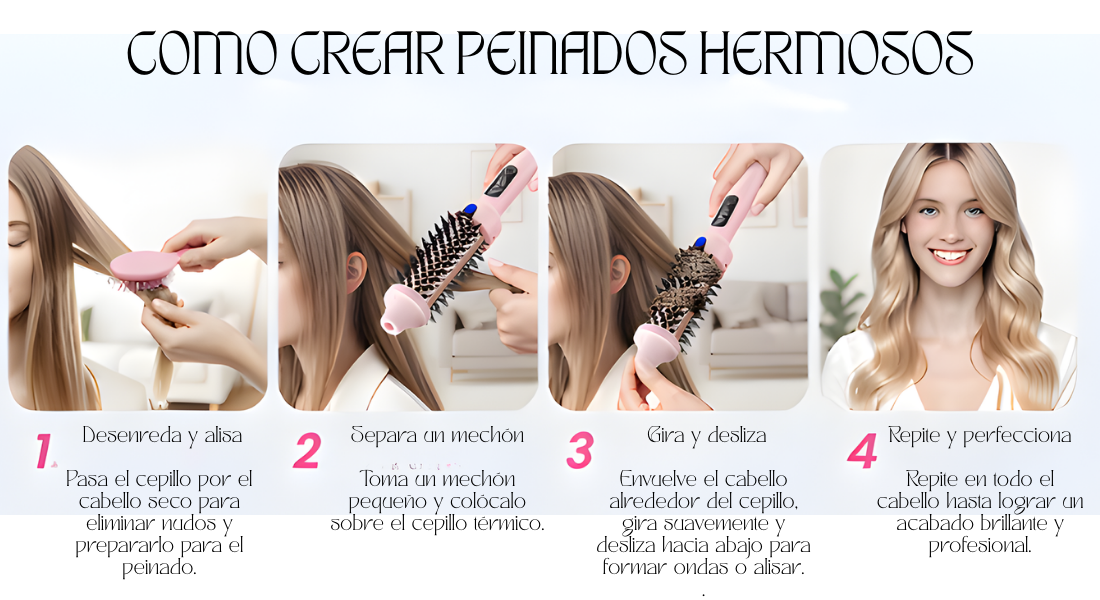 COMO CREAR PEINADOS HERMOSOS

1 Desenreda y alisa

Pasa el cepillo por el cabello seco para eliminar nudos y prepararlo para el peinado.

2 Separa un mechón

Toma un mechón pequeño y colócalo sobre el cepillo térmico.

3 Gira y desliza

Envuelve el cabello alrededor del cepillo, gira suavemente y desliza hacia abajo para formar ondas o alisar.

4 Repite y perfecciona

Repite en todo el cabello hasta lograr un acabado brillante y profesional.